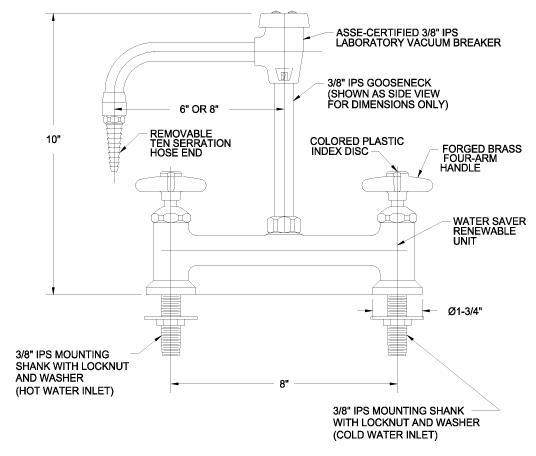 ASSE-CERTIFIED 3/8" IPS LABORATORY VACUUM BREAKER

3/8" IPS GOOSENECK (SHOWN AS SIDE VIEW FOR DIMENSIONS ONLY)

6" OR 8"

10"

REMOVABLE TEN SERRATION HOSE END

COLORED PLASTIC INDEX DISC

FORGED BRASS FOUR-ARM HANDLE

WATER SAVER RENEWABLE UNIT

Ø1-3/4"

3/8" IPS MOUNTING SHANK WITH LOCKNUT AND WASHER (HOT WATER INLET)

8"

3/8" IPS MOUNTING SHANK WITH LOCKNUT AND WASHER (COLD WATER INLET)