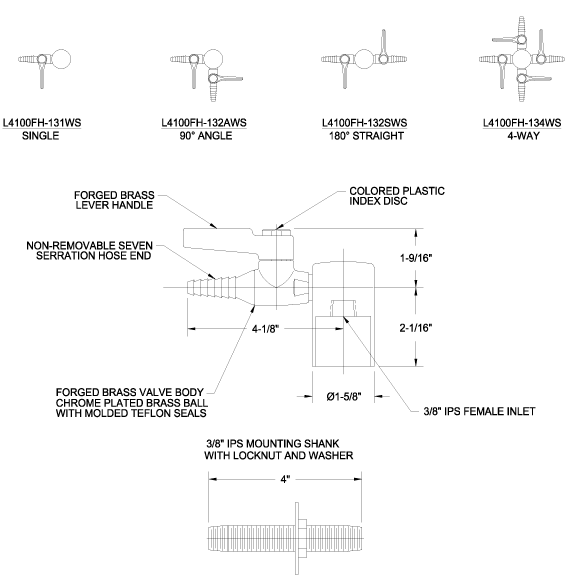 L4100FH-131WS
SINGLE

L4100FH-132AWS
90° ANGLE

L4100FH-132SWS
180° STRAIGHT

L4100FH-134WS
4-WAY

FORGED BRASS
LEVER HANDLE

COLORED PLASTIC
INDEX DISC

NON-REMOVABLE SEVEN
SERRATION HOSE END

1-9/16"

4-1/8"

2-1/16"

FORGED BRASS VALVE BODY
CHROME PLATED BRASS BALL
WITH MOLDED TEFLON SEALS

Ø1-5/8"

3/8" IPS FEMALE INLET

3/8" IPS MOUNTING SHANK
WITH LOCKNUT AND WASHER

4"