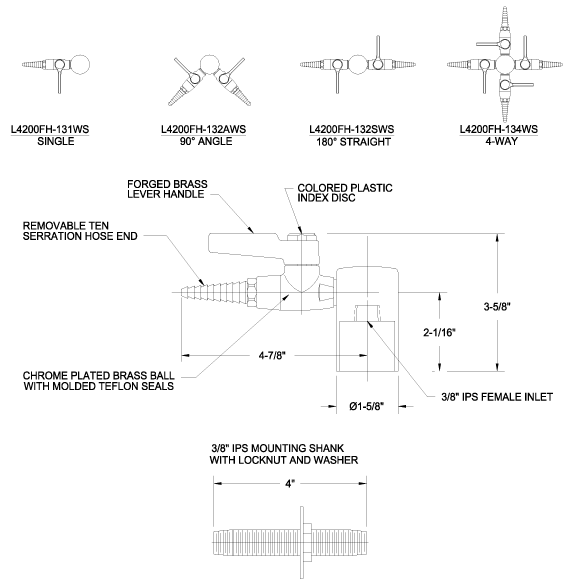 L4200FH-131WS
SINGLE

L4200FH-132AWS
90° ANGLE

L4200FH-132SWS
180° STRAIGHT

L4200FH-134WS
4-WAY

FORGED BRASS
LEVER HANDLE

COLORED PLASTIC
INDEX DISC

REMOVABLE TEN
SERRATION HOSE END

3-5/8"

2-1/16"

4-7/8"

CHROME PLATED BRASS BALL
WITH MOLDED TEFLON SEALS

Ø1-5/8"

3/8" IPS FEMALE INLET

3/8" IPS MOUNTING SHANK
WITH LOCKNUT AND WASHER

4"